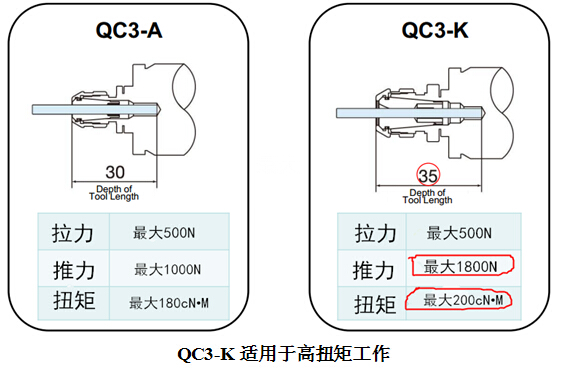 QC3-A

30
Depth of
Tool Length

| 拉力 | 最大500N |
|---|---|
| 推力 | 最大1000N |
| 扭矩 | 最大180cN•M |

QC3-K

35
Depth of
Tool Length

| 拉力 | 最大500N |
|---|---|
| 推力 | 最大1800N |
| 扭矩 | 最大200cN•M |

QC3-K 适用于高扭矩工作